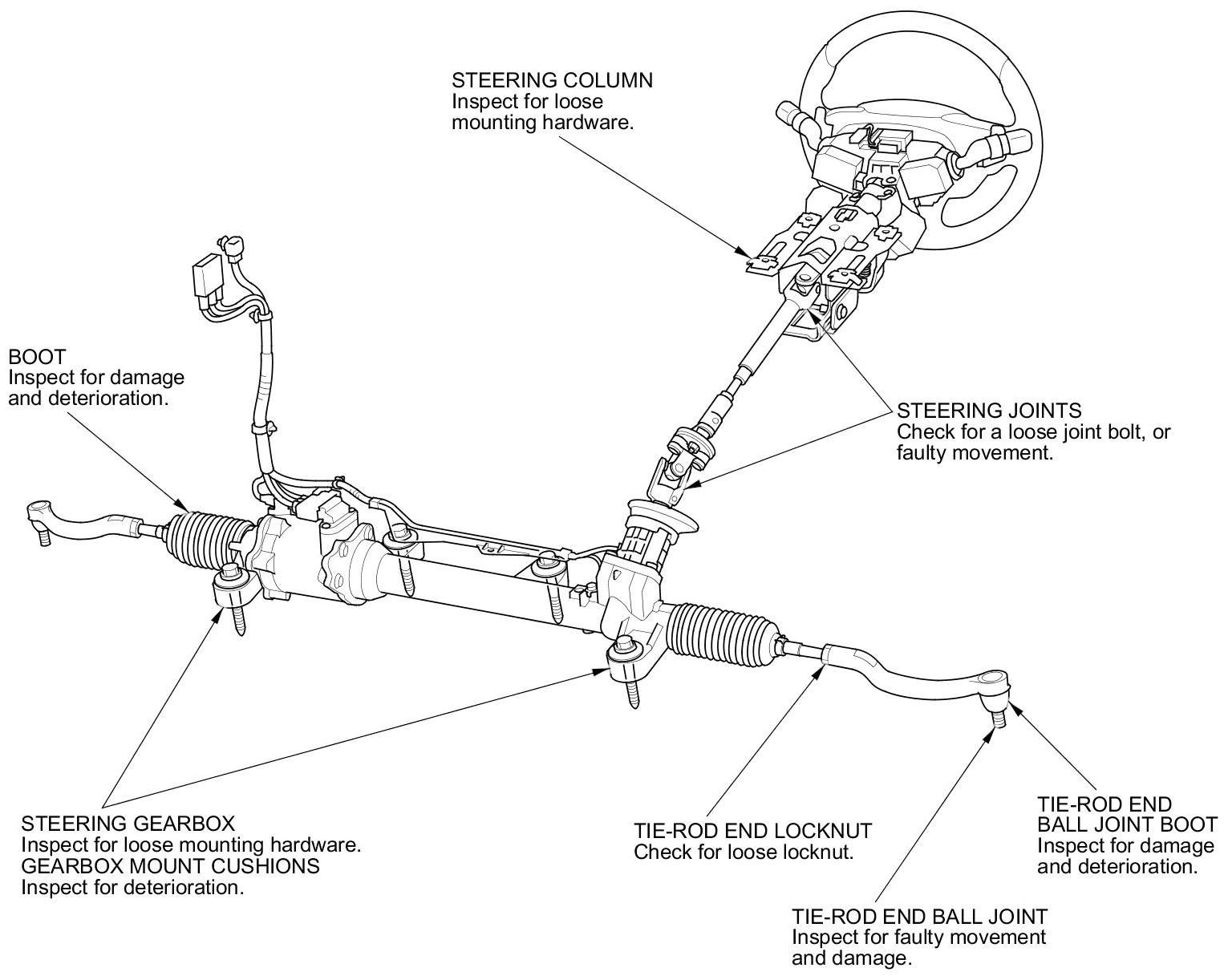 STEERING COLUMN
Inspect for loose mounting hardware.

BOOT
Inspect for damage and deterioration.

STEERING JOINTS
Check for a loose joint bolt, or faulty movement.

STEERING GEARBOX
Inspect for loose mounting hardware.
GEARBOX MOUNT CUSHIONS
Inspect for deterioration.

TIE-ROD END LOCKNUT
Check for loose locknut.

TIE-ROD END BALL JOINT BOOT
Inspect for damage and deterioration.

TIE-ROD END BALL JOINT
Inspect for faulty movement and damage.