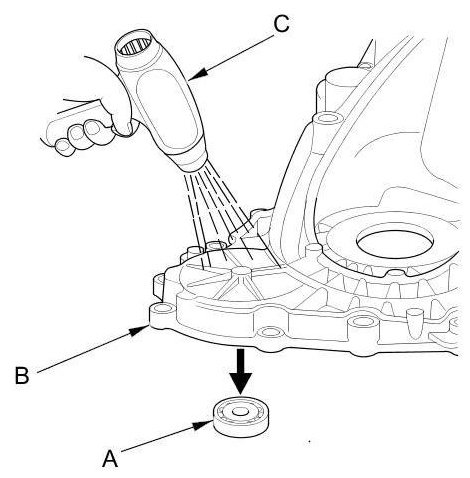 C

B

A