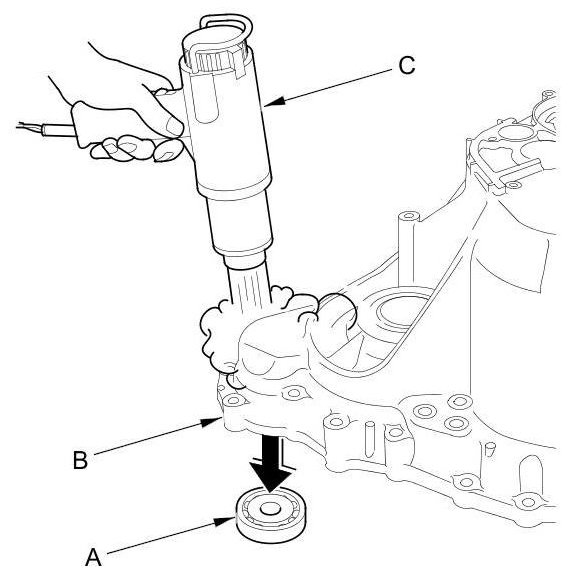 C
B
A