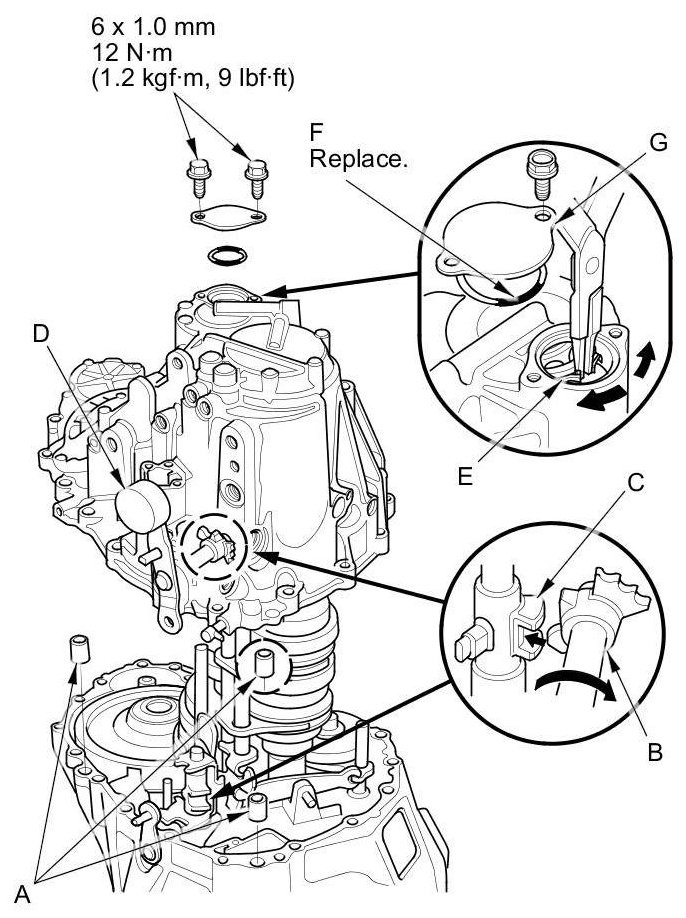 6 x 1.0 mm
12 N·m
(1.2 kgf·m, 9 lbf·ft)

F
Replace.

G

D

E

C

B

A