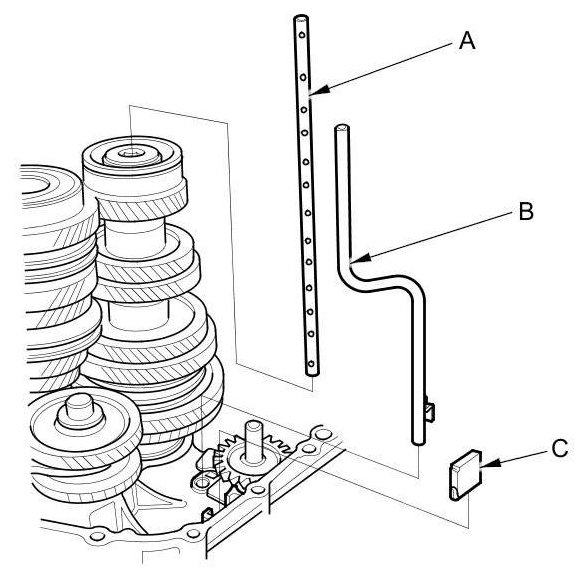 A
B
C