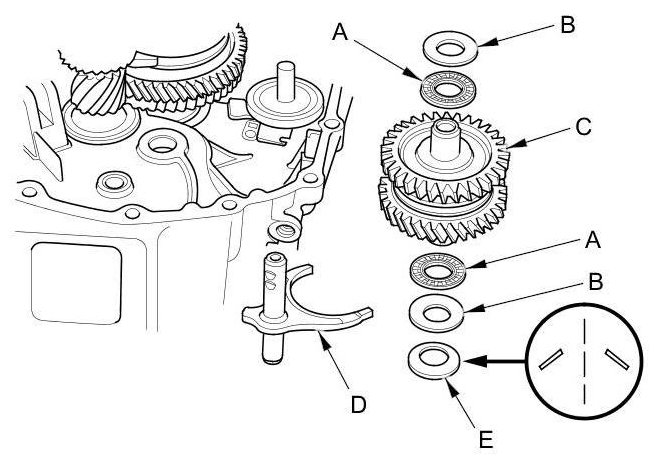 A
B
C
A
B
D
E