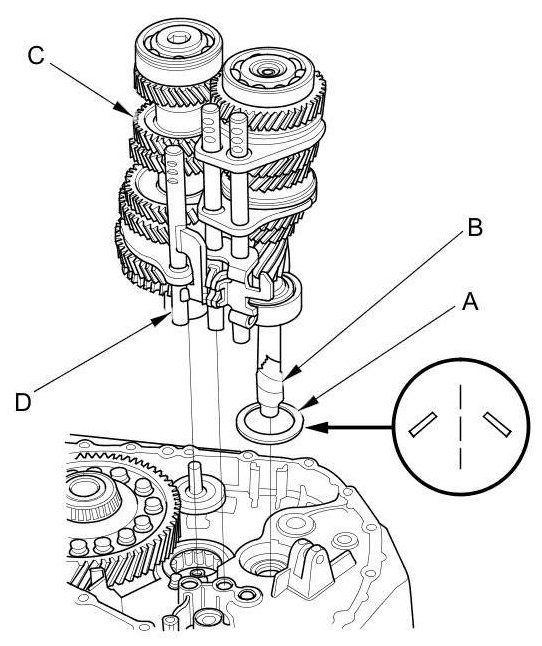 C
B
A
D