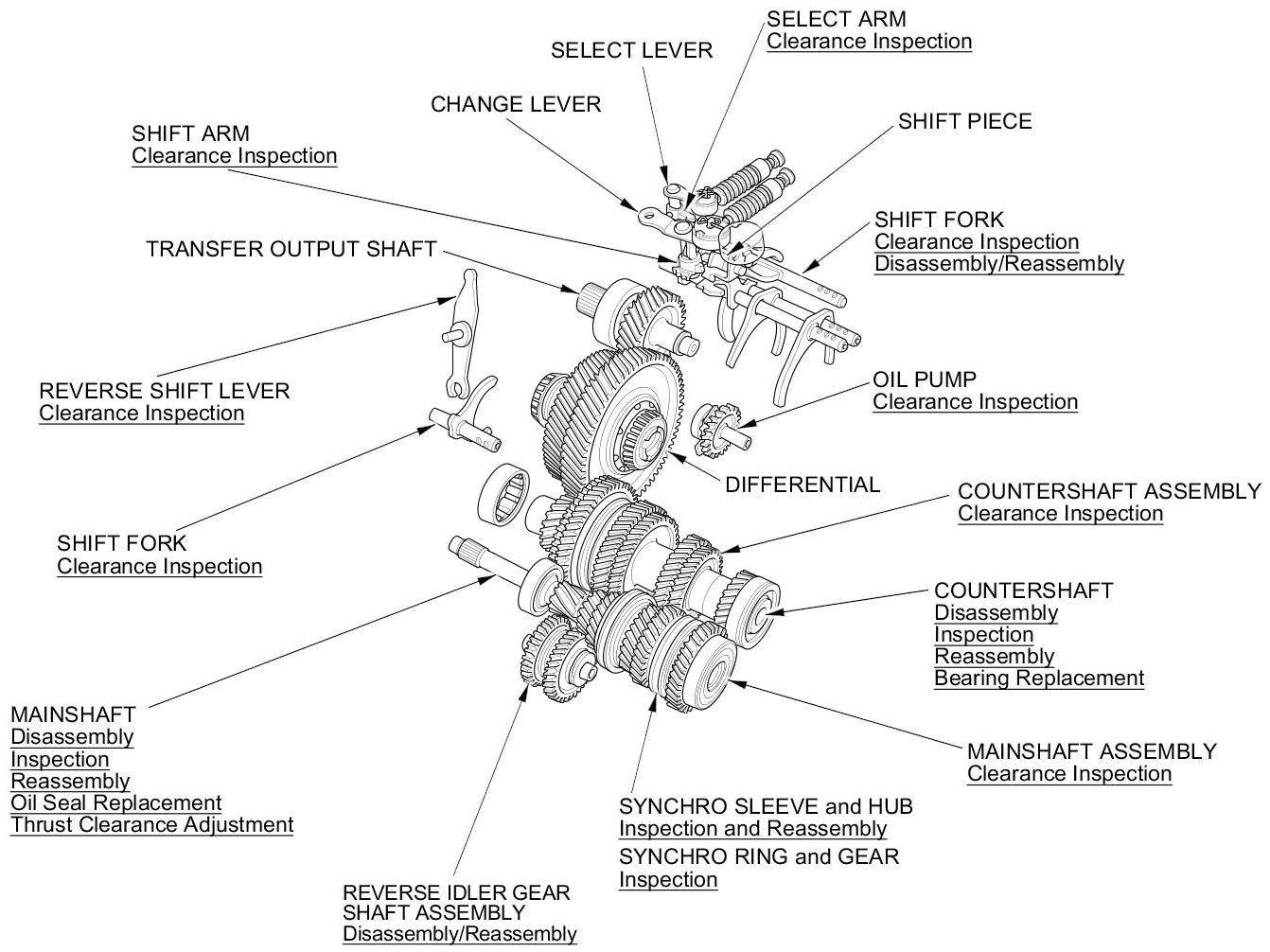 SELECT ARM
Clearance Inspection

SELECT LEVER

CHANGE LEVER

SHIFT PIECE

SHIFT ARM
Clearance Inspection

SHIFT FORK
Clearance Inspection
Disassembly/Reassembly

TRANSFER OUTPUT SHAFT

REVERSE SHIFT LEVER
Clearance Inspection

OIL PUMP
Clearance Inspection

DIFFERENTIAL

COUNTERSHAFT ASSEMBLY
Clearance Inspection

SHIFT FORK
Clearance Inspection

COUNTERSHAFT
Disassembly
Inspection
Reassembly
Bearing Replacement

MAINSHAFT
Disassembly
Inspection
Reassembly
Oil Seal Replacement
Thrust Clearance Adjustment

MAINSHAFT ASSEMBLY
Clearance Inspection

SYNCHRO SLEEVE and HUB
Inspection and Reassembly
SYNCHRO RING and GEAR
Inspection

REVERSE IDLER GEAR
SHAFT ASSEMBLY
Disassembly/Reassembly