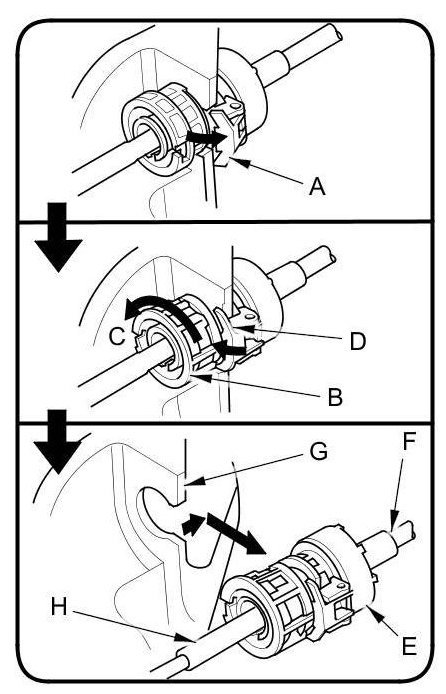 A

C
D
B

G
F
H
E