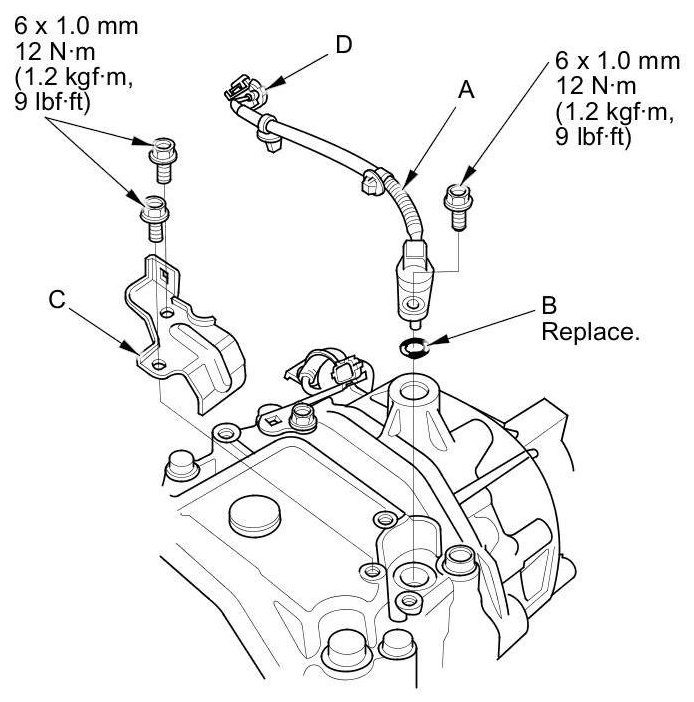 6 x 1.0 mm
12 N·m
(1.2 kgf·m,
9 lbf·ft)

D

A

6 x 1.0 mm
12 N·m
(1.2 kgf·m,
9 lbf·ft)

C

B
Replace.