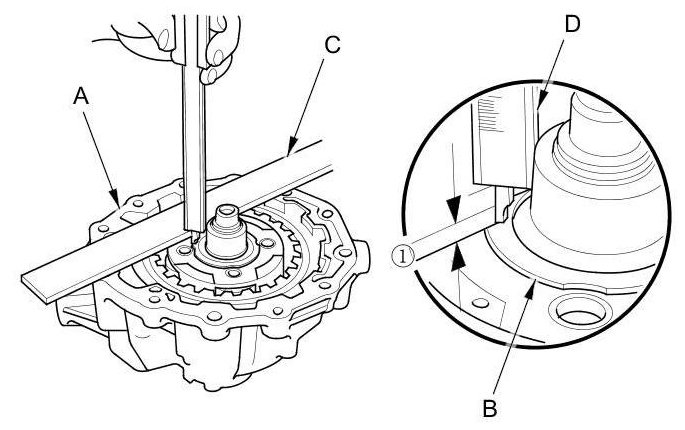 A
C
D
1
B