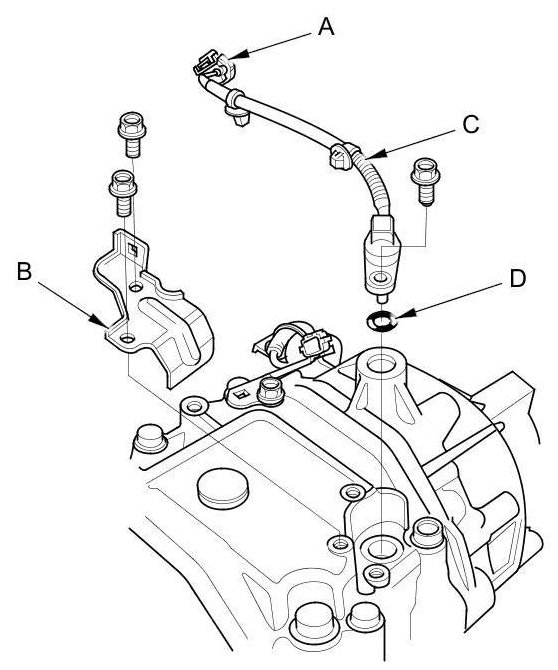 A
C
B
D