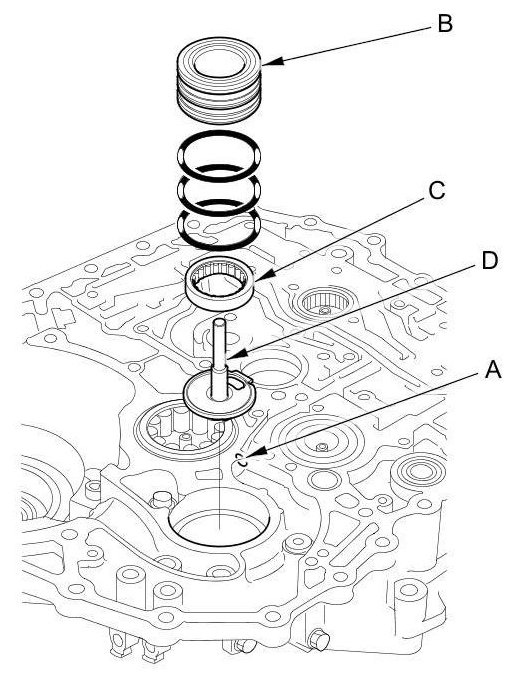 B
C
D
A