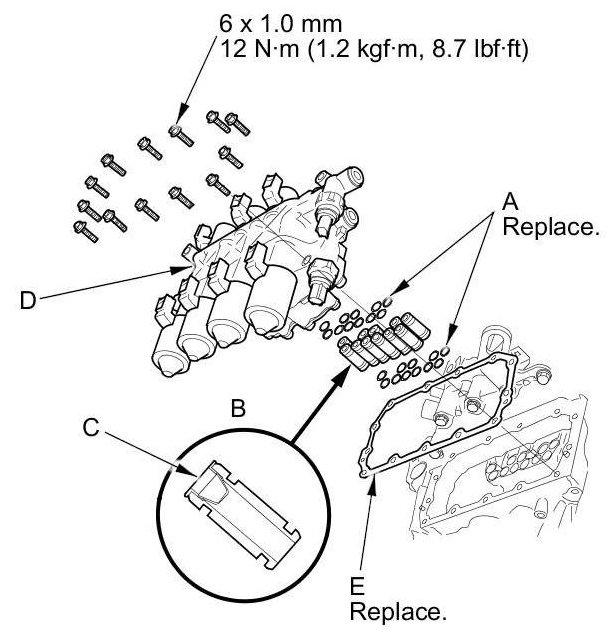 6 x 1.0 mm
12 N·m (1.2 kgf·m, 8.7 lbf·ft)

A
Replace.

D

B

C

E
Replace.