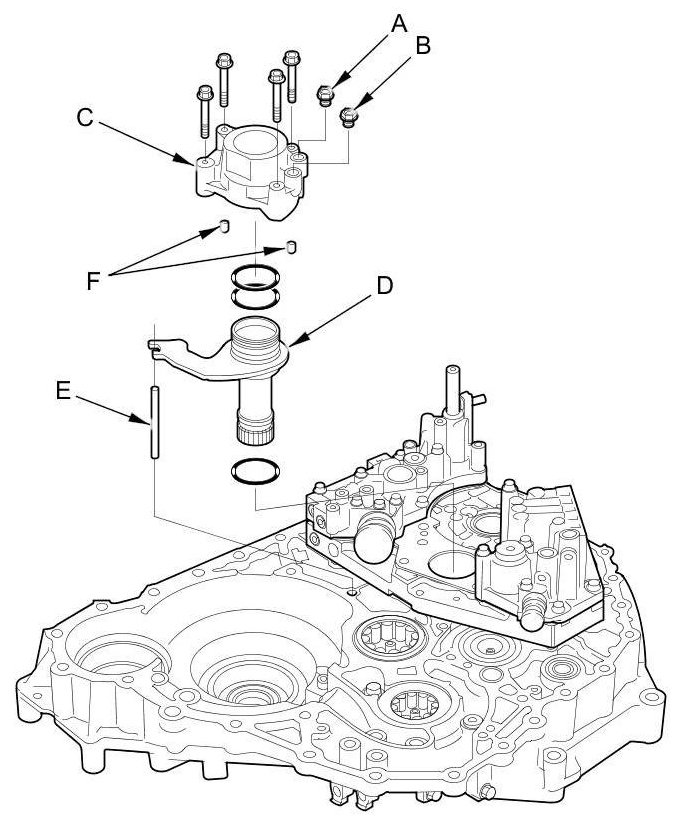 A
B
C
F
D
E