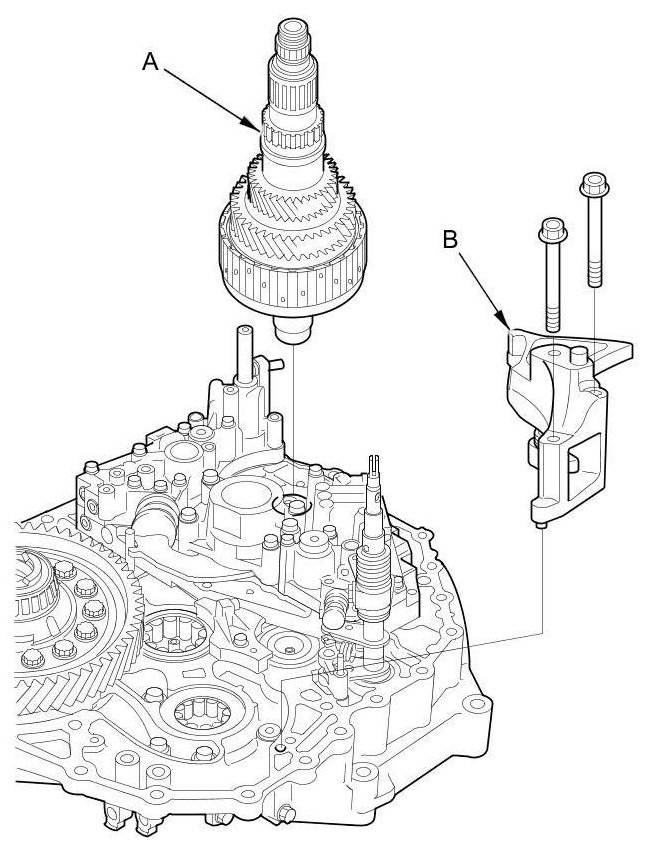 A

B