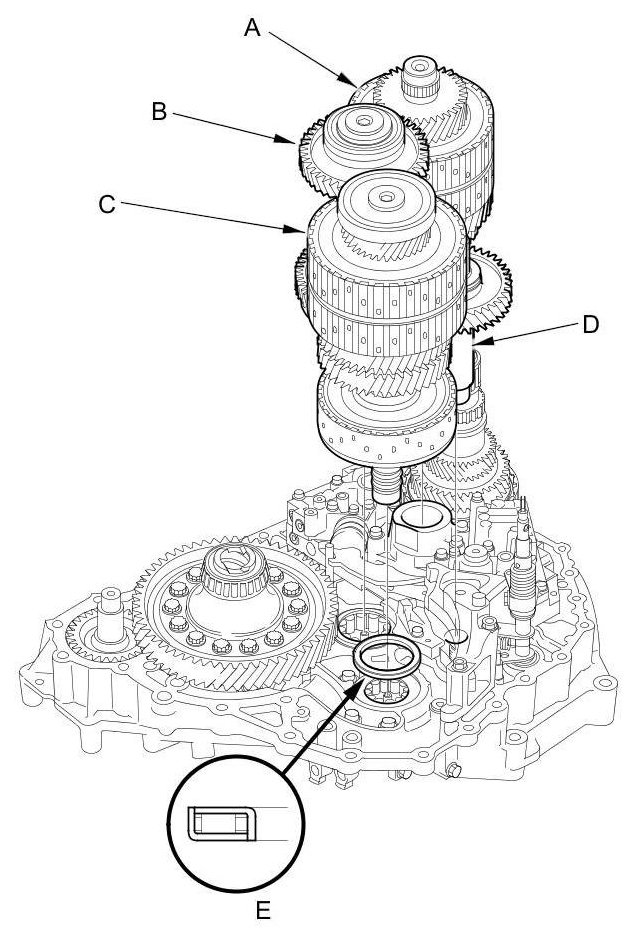 A
B
C
D
E