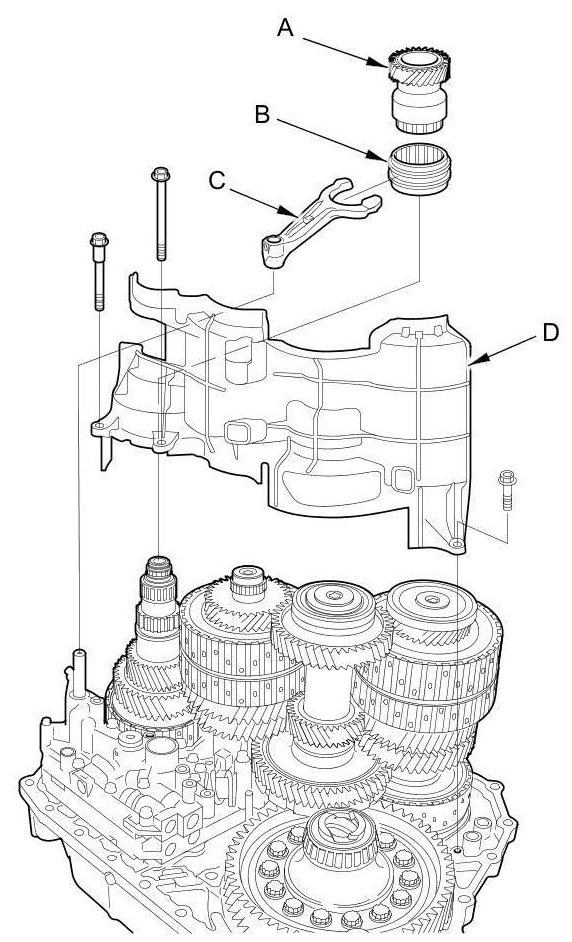 A
B
C
D