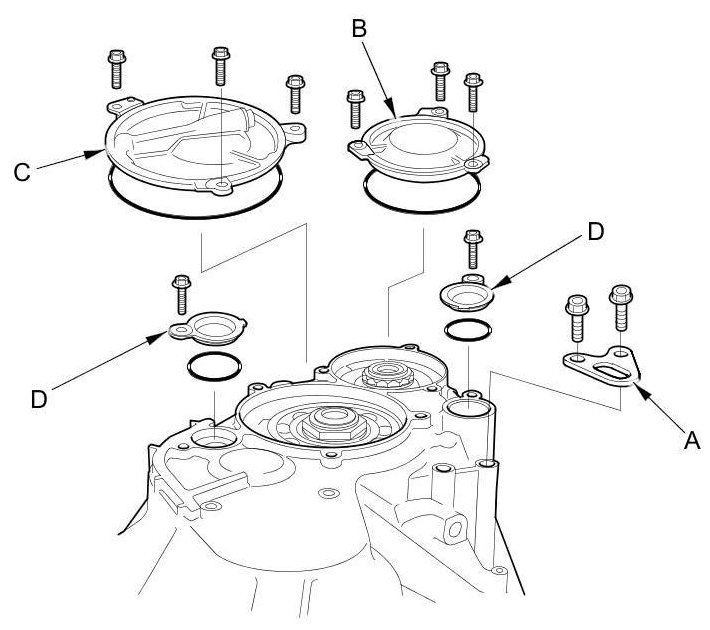 B
C
D
D
A