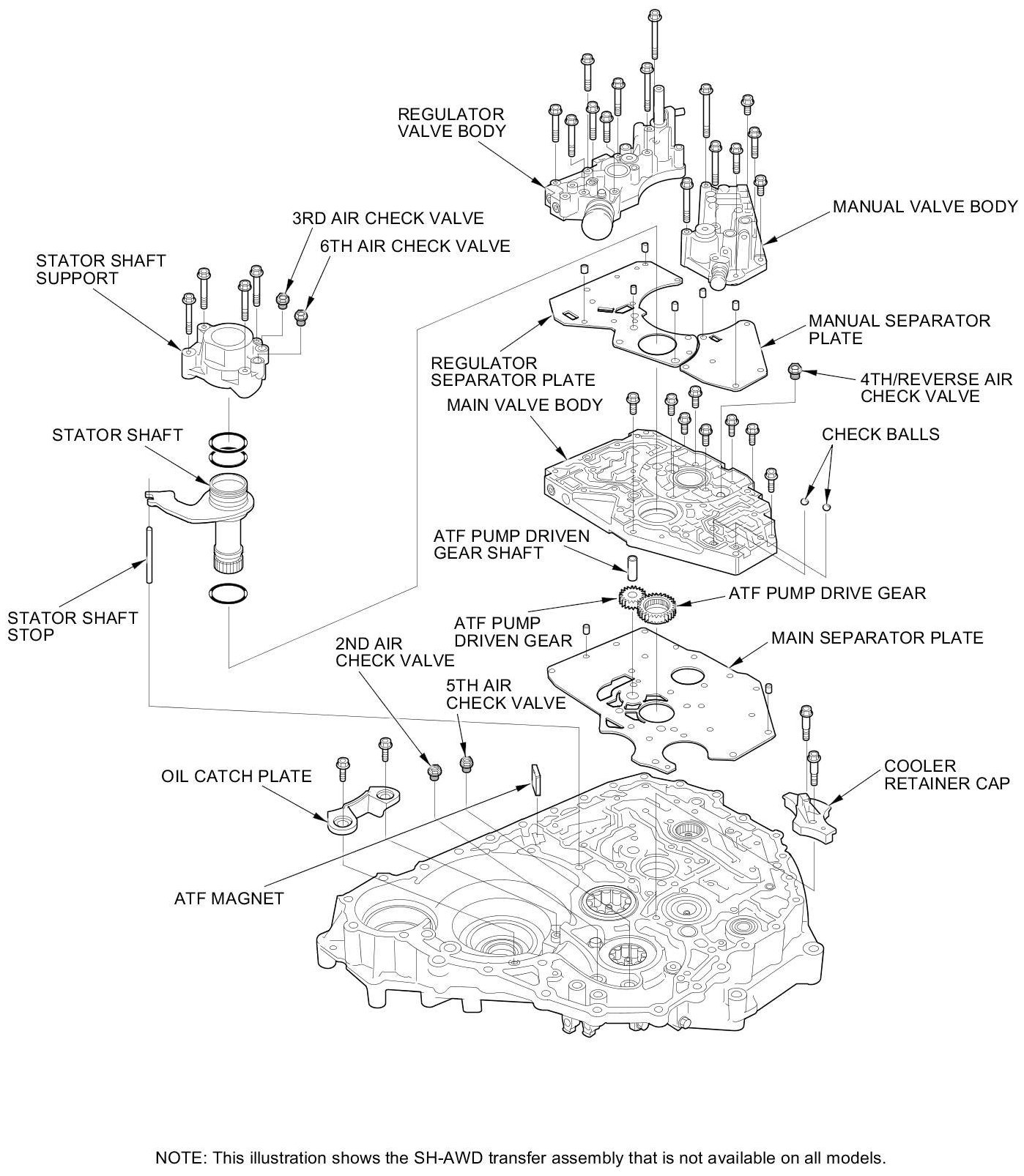 REGULATOR VALVE BODY

MANUAL VALVE BODY

3RD AIR CHECK VALVE

6TH AIR CHECK VALVE

STATOR SHAFT SUPPORT

MANUAL SEPARATOR PLATE

REGULATOR SEPARATOR PLATE

4TH/REVERSE AIR CHECK VALVE

MAIN VALVE BODY

STATOR SHAFT

CHECK BALLS

ATF PUMP DRIVEN GEAR SHAFT

ATF PUMP DRIVE GEAR

STATOR SHAFT STOP

ATF PUMP DRIVEN GEAR

MAIN SEPARATOR PLATE

2ND AIR CHECK VALVE

5TH AIR CHECK VALVE

OIL CATCH PLATE

COOLER RETAINER CAP

ATF MAGNET

NOTE: This illustration shows the SH-AWD transfer assembly that is not available on all models.