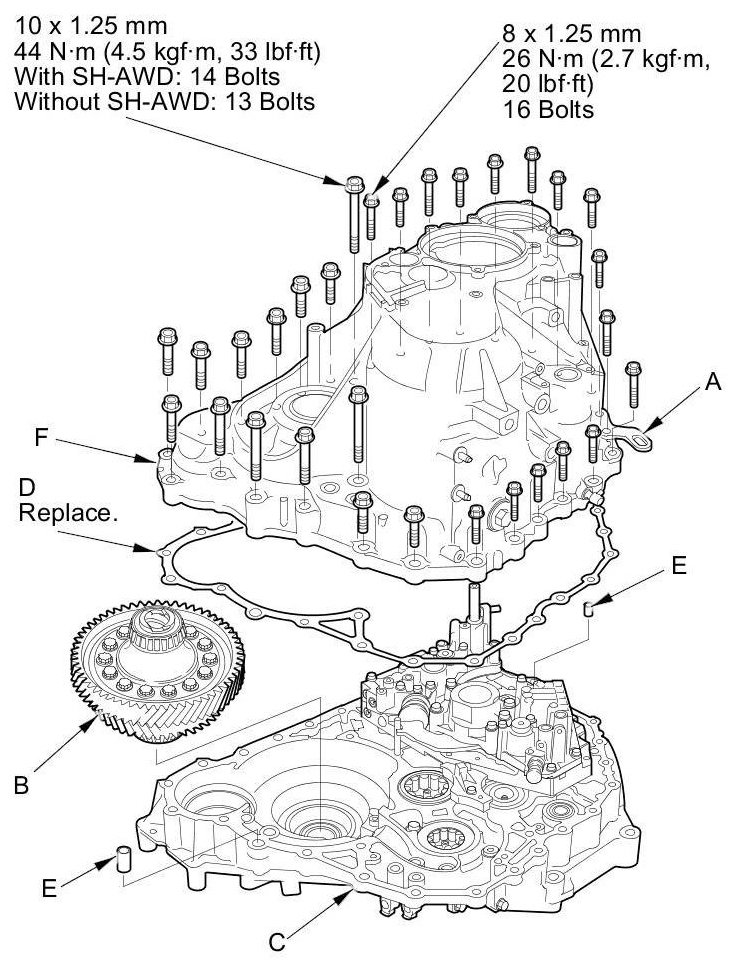 10 x 1.25 mm
44 N·m (4.5 kgf·m, 33 lbf·ft)
With SH-AWD: 14 Bolts
Without SH-AWD: 13 Bolts

8 x 1.25 mm
26 N·m (2.7 kgf·m, 20 lbf·ft)
16 Bolts

A

F

D
Replace.

E

B

E

C