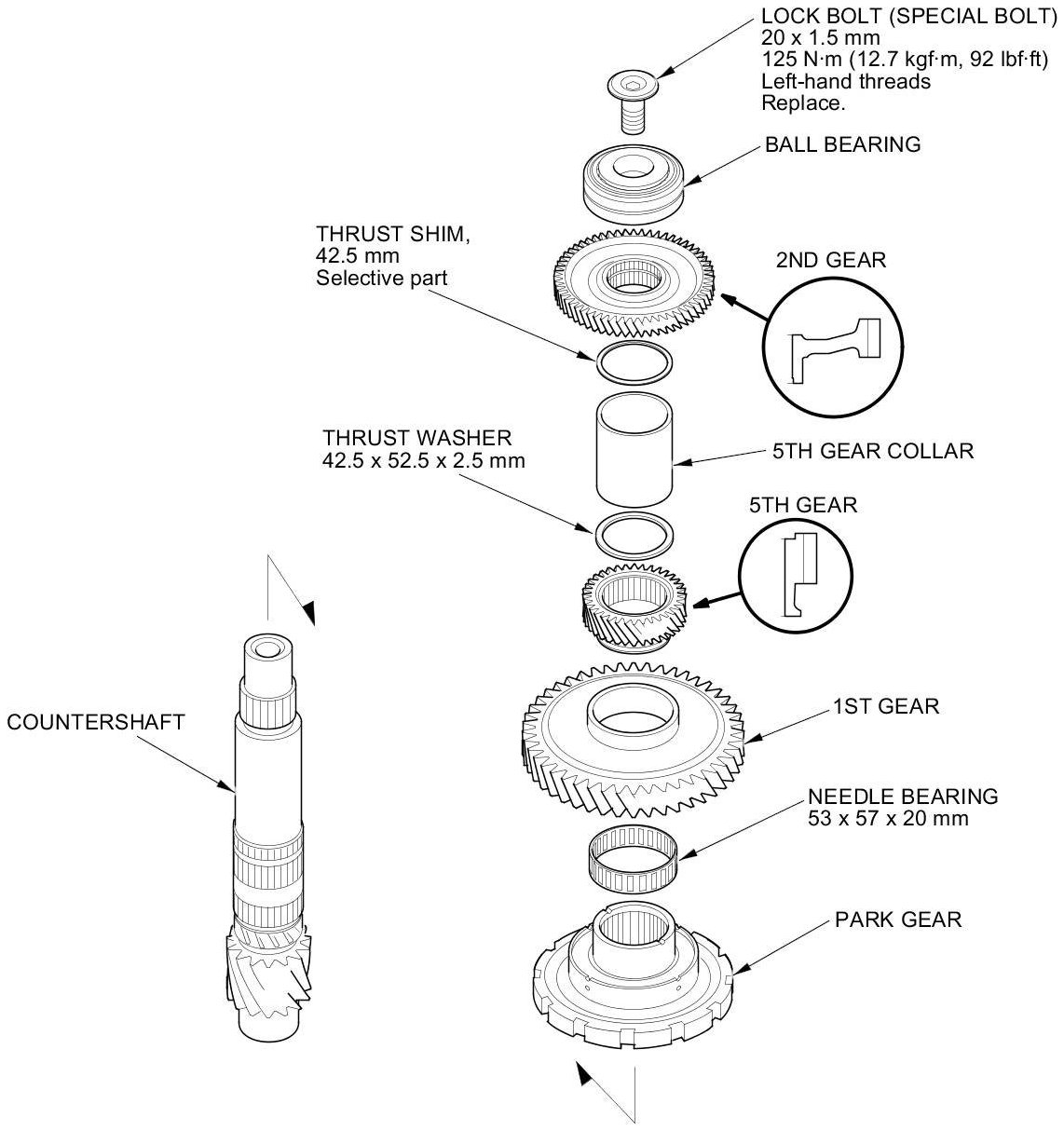 LOCK BOLT (SPECIAL BOLT)
20 x 1.5 mm
125 N·m (12.7 kgf·m, 92 lbf·ft)
Left-hand threads
Replace.

BALL BEARING

THRUST SHIM,
42.5 mm
Selective part

2ND GEAR

THRUST WASHER
42.5 x 52.5 x 2.5 mm

5TH GEAR COLLAR

5TH GEAR

COUNTERSHAFT

1ST GEAR

NEEDLE BEARING
53 x 57 x 20 mm

PARK GEAR