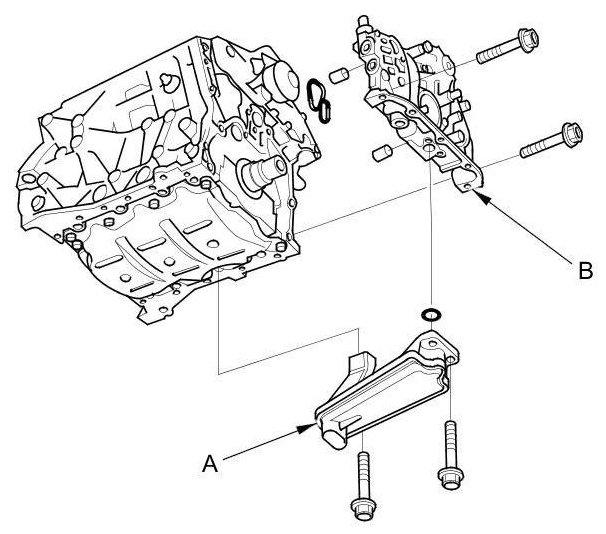 B

A