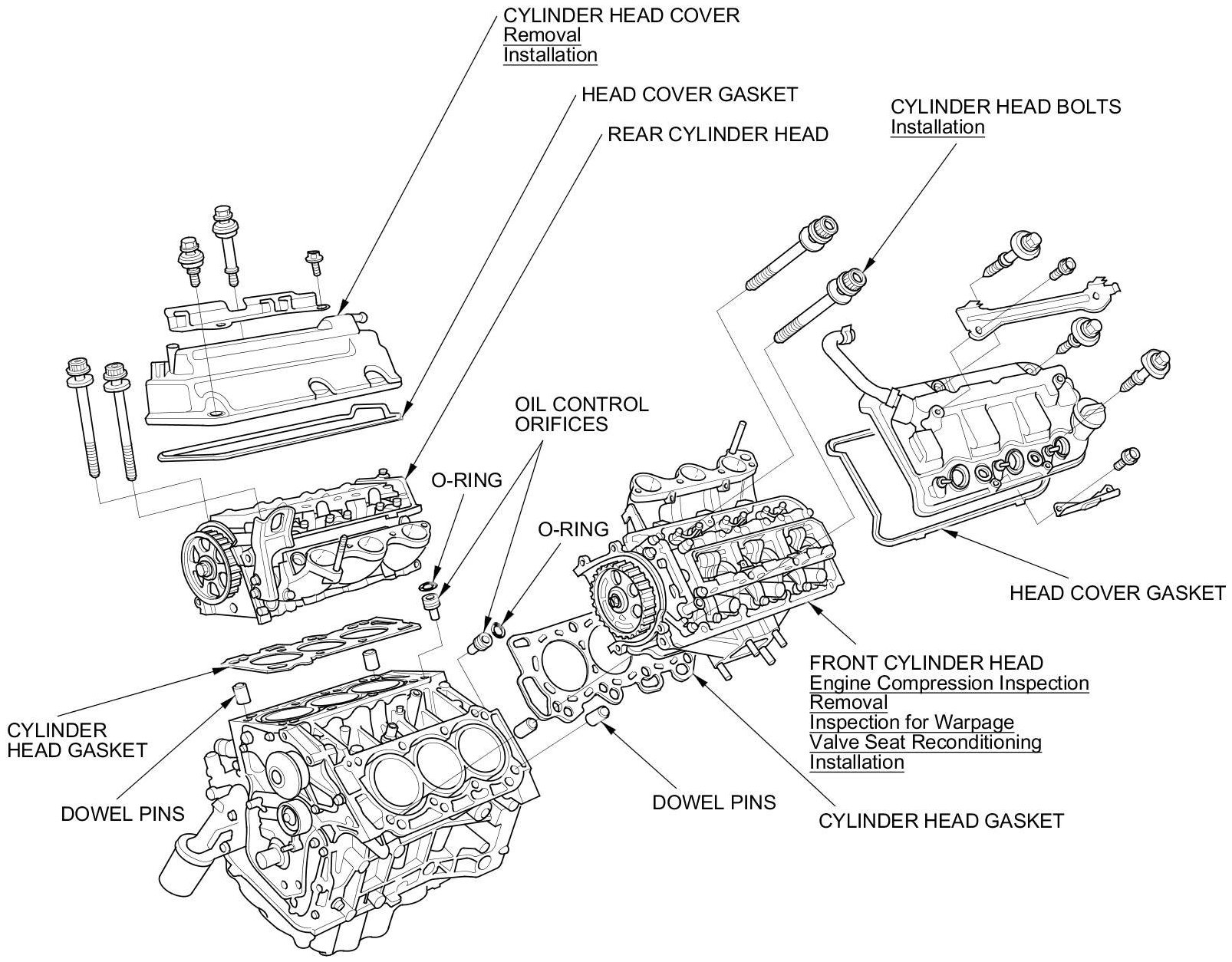 CYLINDER HEAD COVER
Removal
Installation

HEAD COVER GASKET

REAR CYLINDER HEAD

CYLINDER HEAD BOLTS
Installation

OIL CONTROL ORIFICES

O-RING

O-RING

HEAD COVER GASKET

FRONT CYLINDER HEAD
Engine Compression Inspection
Removal
Inspection for Warpage
Valve Seat Reconditioning
Installation

CYLINDER HEAD GASKET

DOWEL PINS

DOWEL PINS

CYLINDER HEAD GASKET