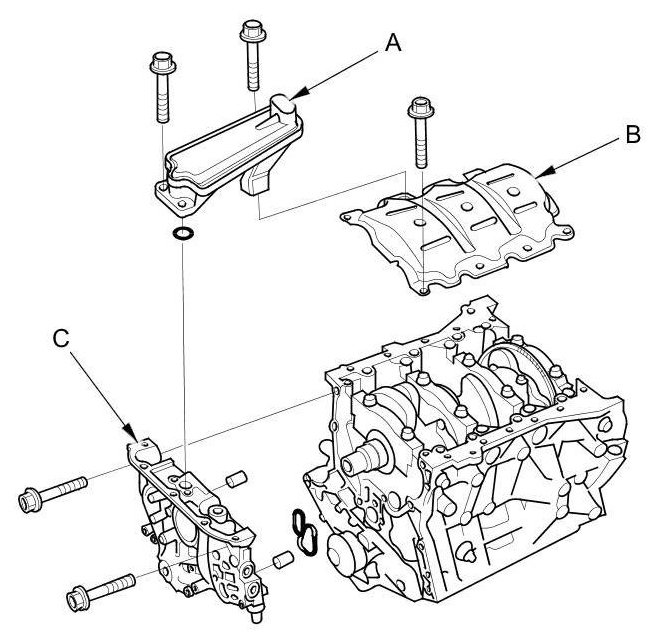 A

B

C