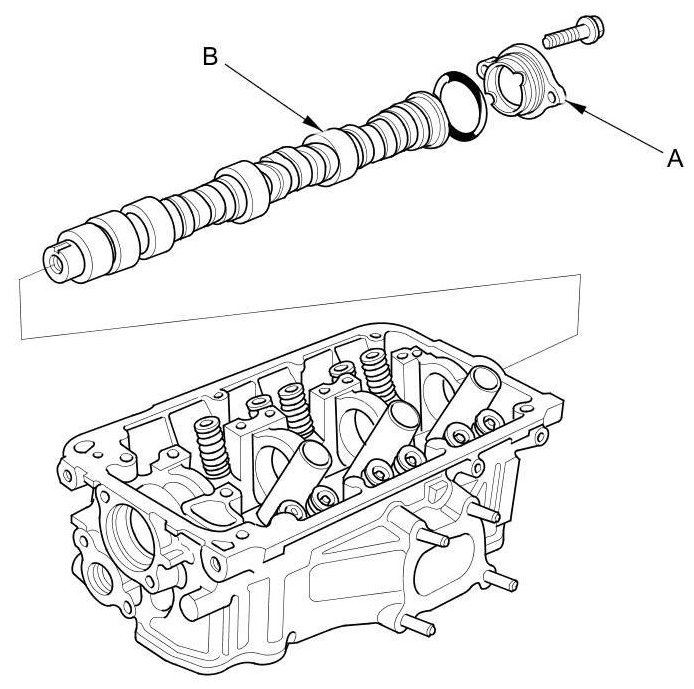 B

A