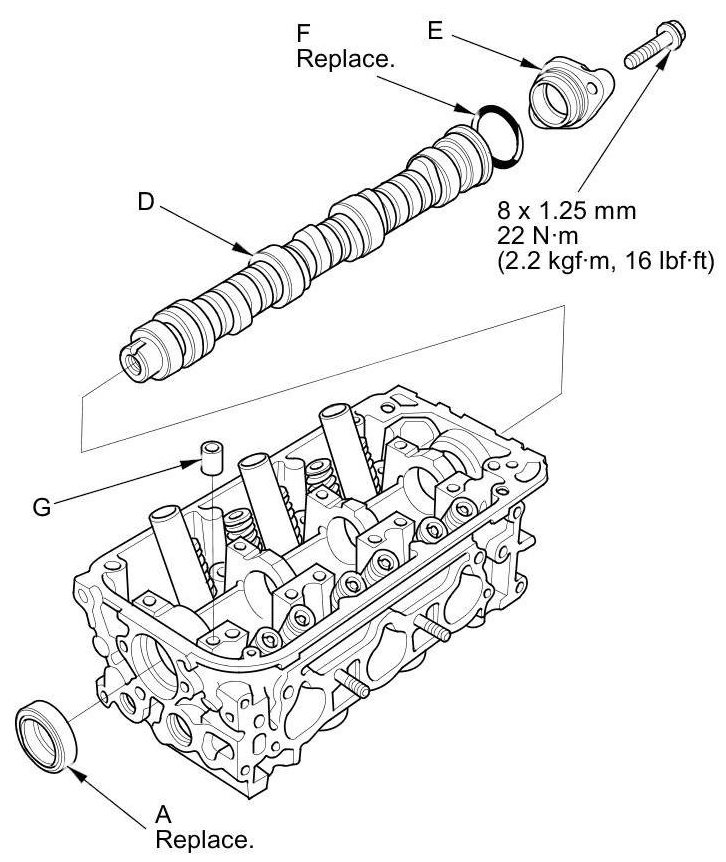 F
Replace.

E

D

8 x 1.25 mm
22 N·m
(2.2 kgf·m, 16 lbf·ft)

G

A
Replace.