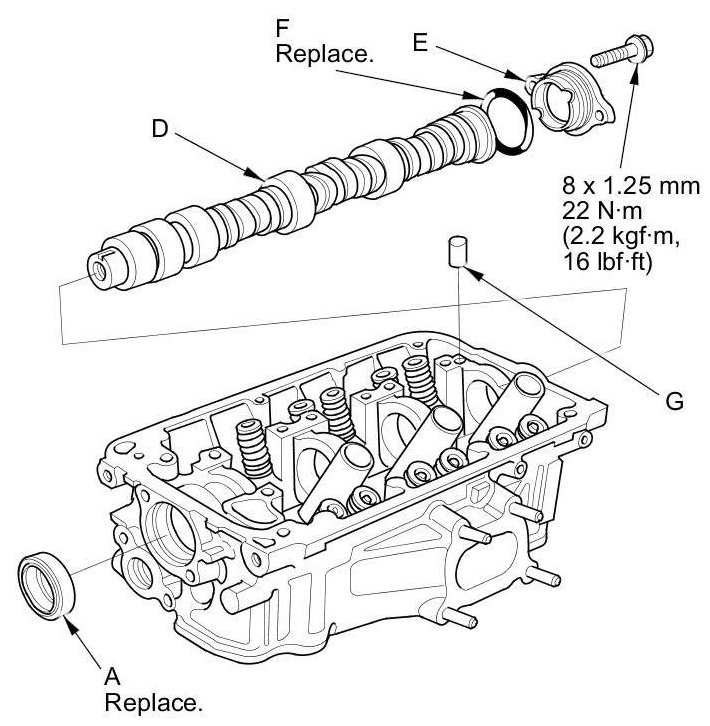 F
Replace.

E

D

8 x 1.25 mm
22 N·m
(2.2 kgf·m,
16 lbf·ft)

G

A
Replace.