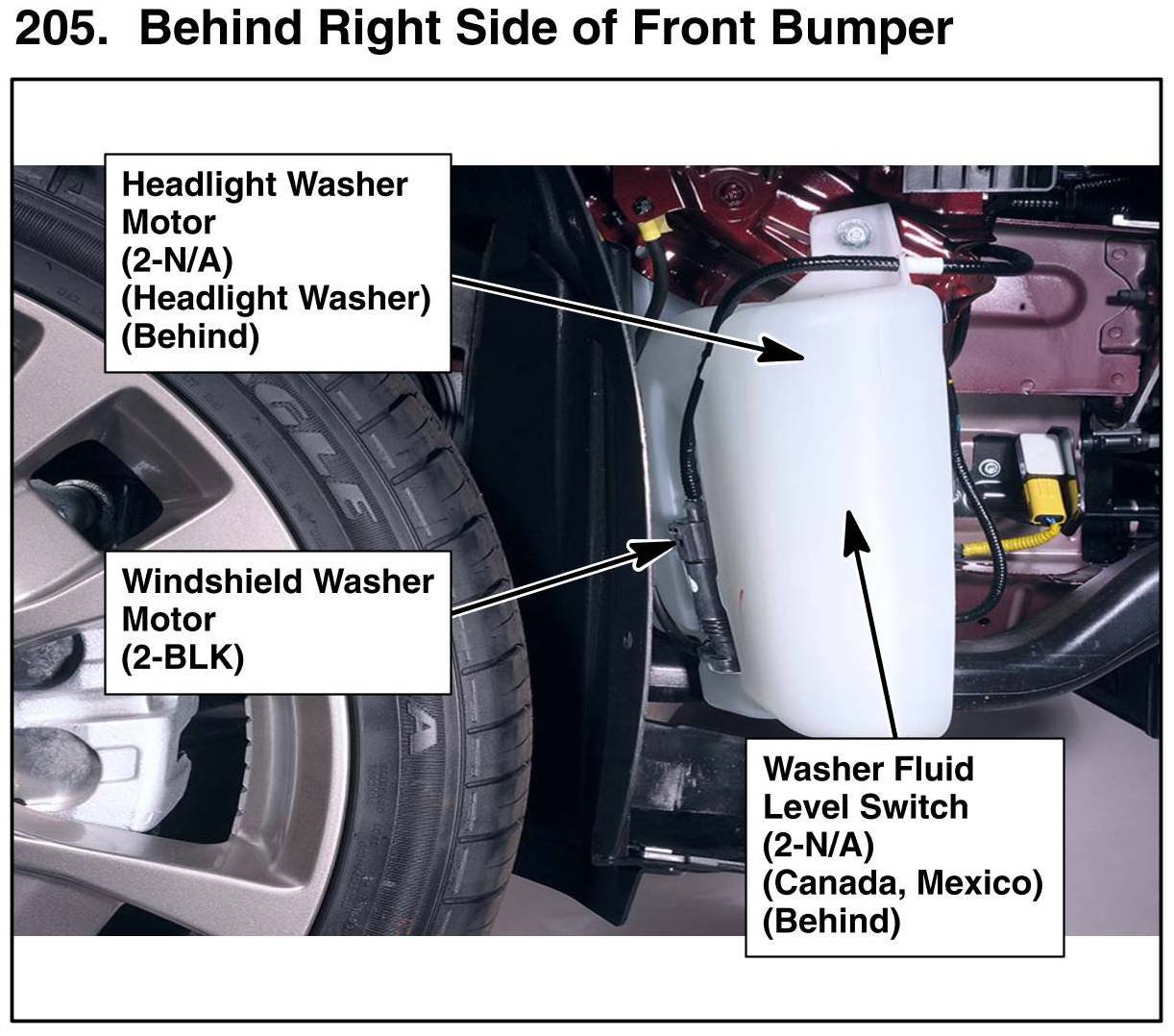 205. Behind Right Side of Front Bumper

Headlight Washer Motor
(2-N/A)
(Headlight Washer)
(Behind)

Windshield Washer Motor
(2-BLK)

Washer Fluid Level Switch
(2-N/A)
(Canada, Mexico)
(Behind)