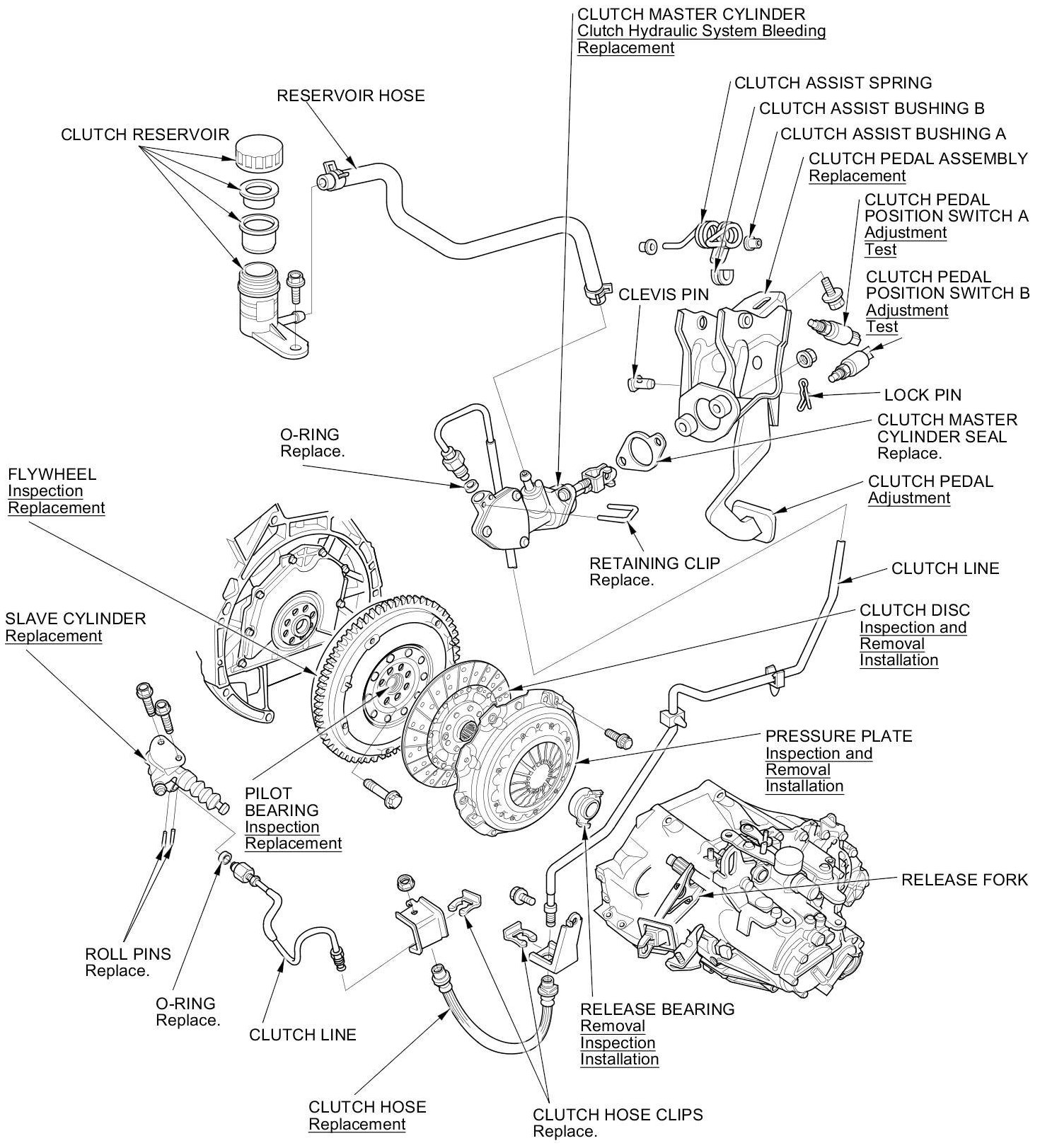 CLUTCH MASTER CYLINDER
Clutch Hydraulic System Bleeding
Replacement

RESERVOIR HOSE

CLUTCH RESERVOIR

CLUTCH ASSIST SPRING

CLUTCH ASSIST BUSHING B

CLUTCH ASSIST BUSHING A

CLUTCH PEDAL ASSEMBLY
Replacement

CLUTCH PEDAL POSITION SWITCH A
Adjustment
Test

CLUTCH PEDAL POSITION SWITCH B
Adjustment
Test

CLEVIS PIN

LOCK PIN

CLUTCH MASTER CYLINDER SEAL
Replace.

O-RING
Replace.

FLYWHEEL
Inspection
Replacement

CLUTCH PEDAL
Adjustment

RETAINING CLIP
Replace.

CLUTCH LINE

CLUTCH DISC
Inspection and
Removal
Installation

SLAVE CYLINDER
Replacement

PRESSURE PLATE
Inspection and
Removal
Installation

PILOT BEARING
Inspection
Replacement

RELEASE FORK

ROLL PINS
Replace.

O-RING
Replace.

CLUTCH LINE

RELEASE BEARING
Removal
Inspection
Installation

CLUTCH HOSE
Replacement

CLUTCH HOSE CLIPS
Replace.