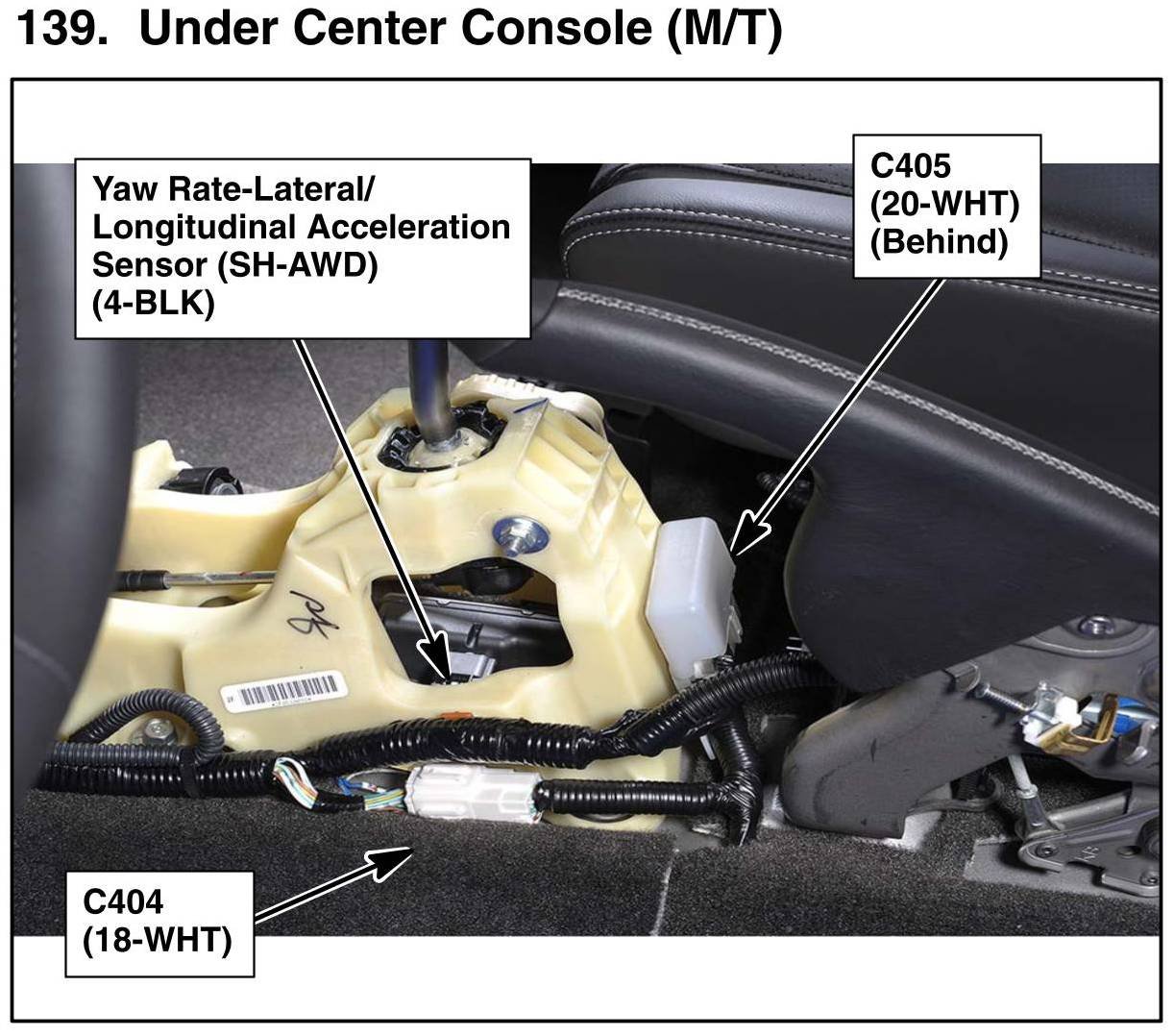 139. Under Center Console (M/T)

Yaw Rate-Lateral/ Longitudinal Acceleration Sensor (SH-AWD) (4-BLK)

C405 (20-WHT) (Behind)

C404 (18-WHT)