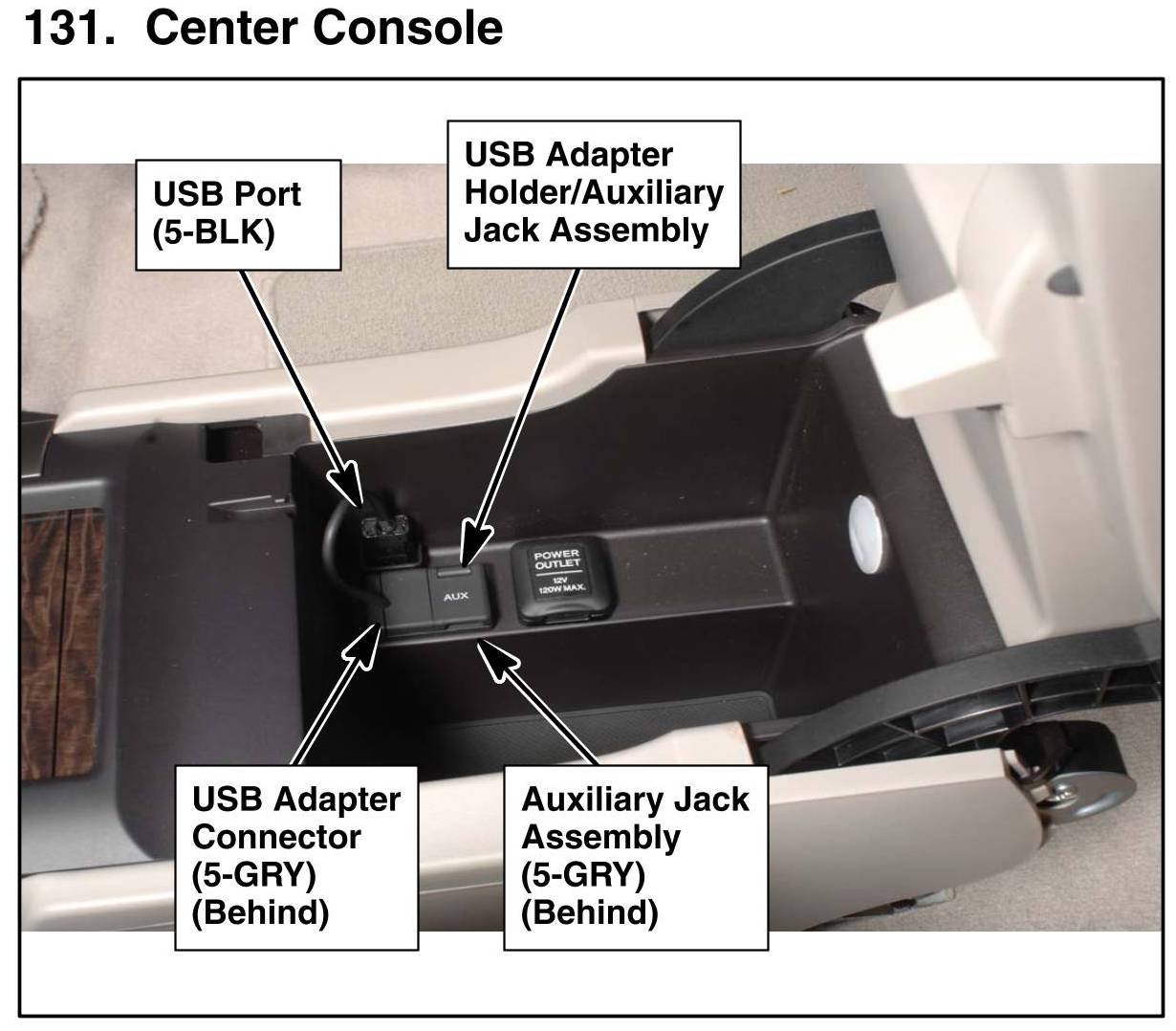 131. Center Console

USB Port (5-BLK)

USB Adapter Holder/Auxiliary Jack Assembly

AUX

POWER OUTLET 12V 120W MAX.

USB Adapter Connector (5-GRY) (Behind)

Auxiliary Jack Assembly (5-GRY) (Behind)