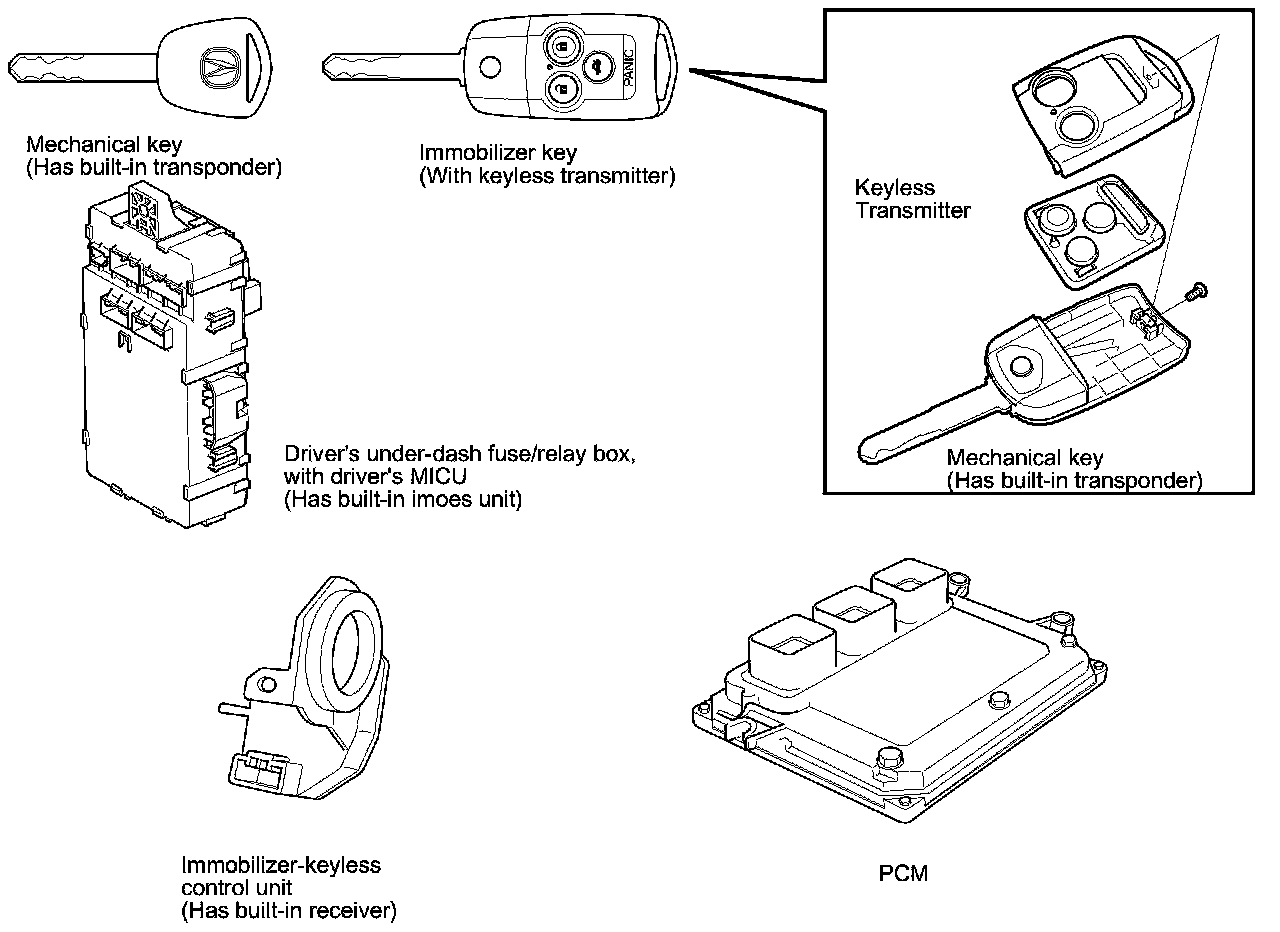 Mechanical key
(Has built-in transponder)

PANIC

Immobilizer key
(With keyless transmitter)

Keyless
Transmitter

Mechanical key
(Has built-in transponder)

Driver's under-dash fuse/relay box,
with driver's MICU
(Has built-in imoes unit)

Immobilizer-keyless
control unit
(Has built-in receiver)

PCM