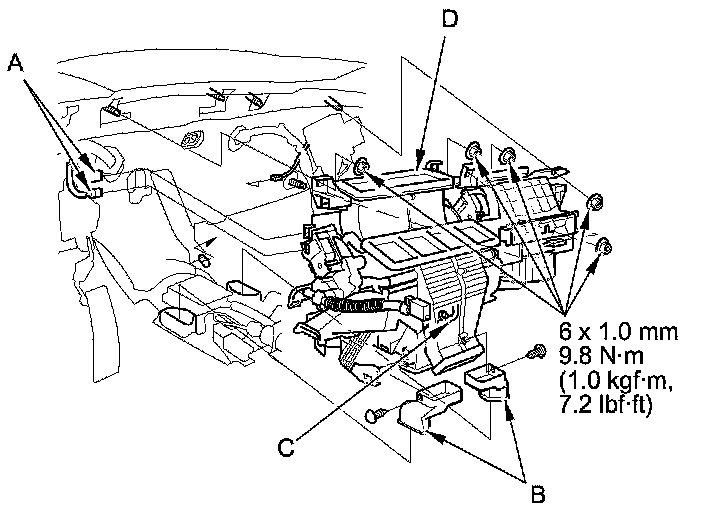 A

D

6 x 1.0 mm
9.8 N·m
(1.0 kgf·m,
7.2 lbf·ft)

C

B