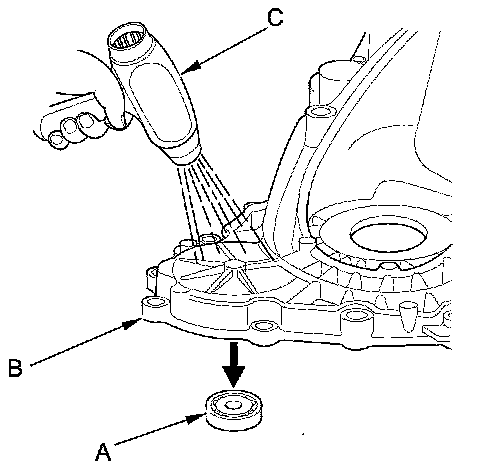 C
B
A