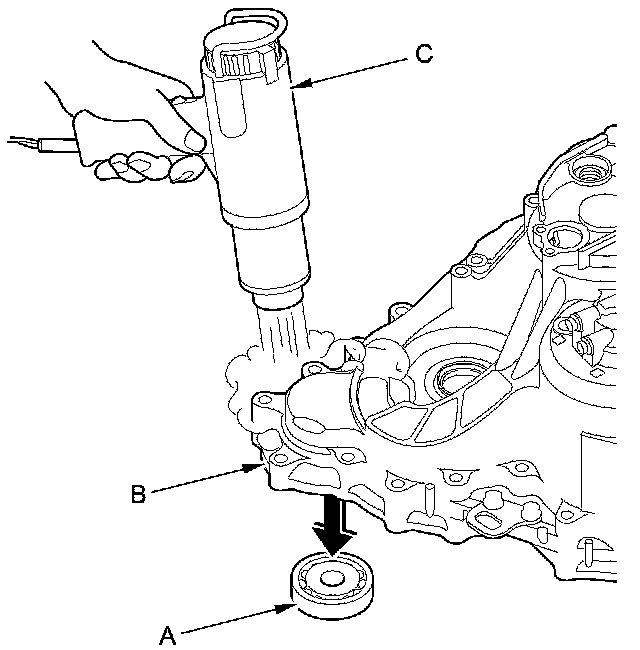 C
B
A