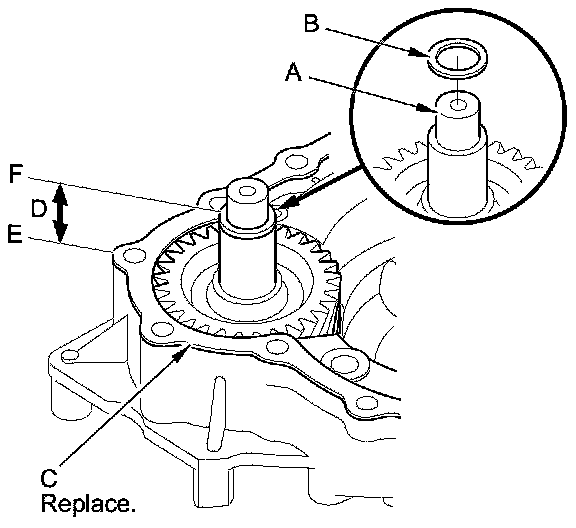 B
A
F
D
E
C
Replace.