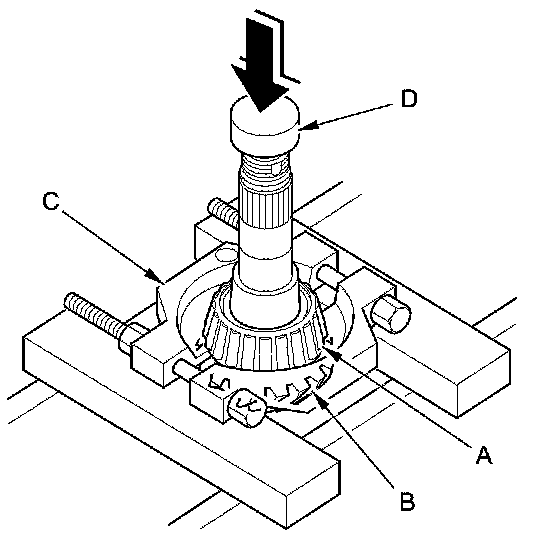 D
C
A
B