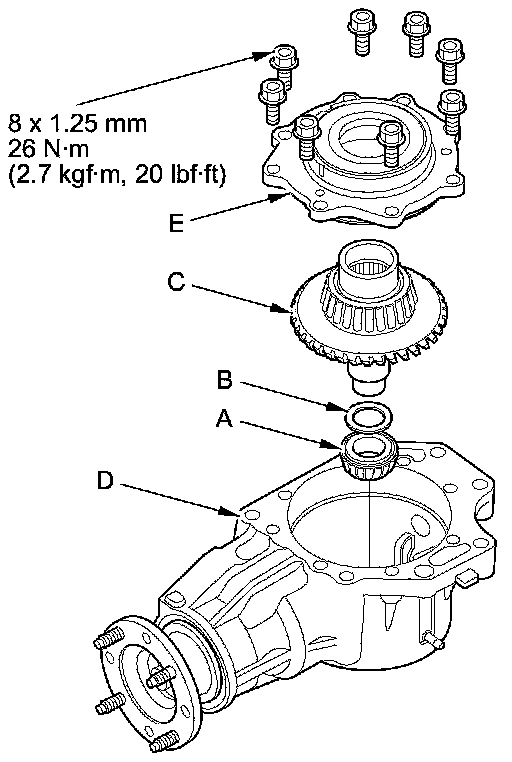 8 x 1.25 mm
26 N·m
(2.7 kgf·m, 20 lbf·ft)

E

C

B

A

D