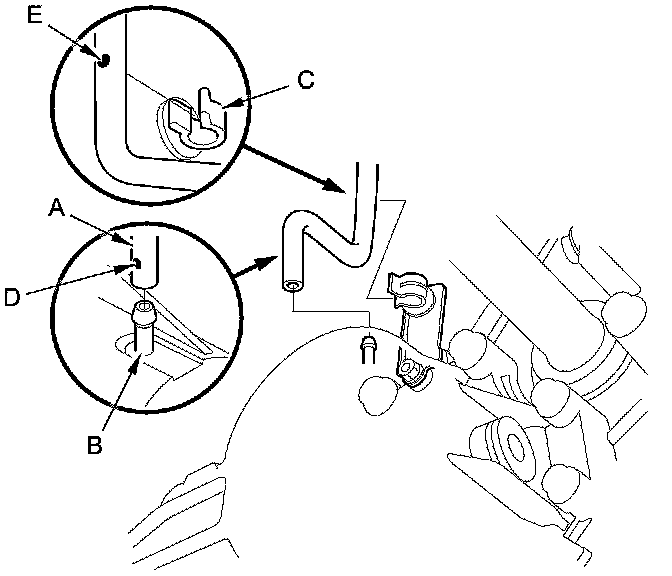 E
C
A
D
B