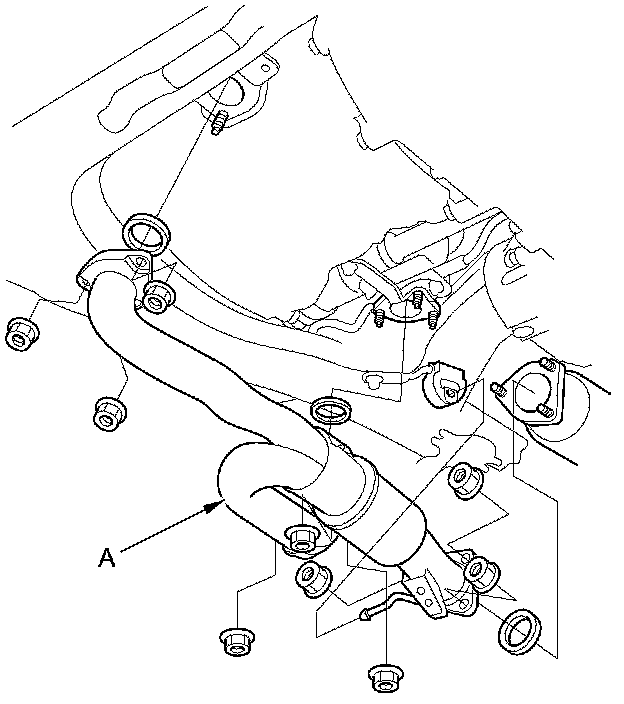 A