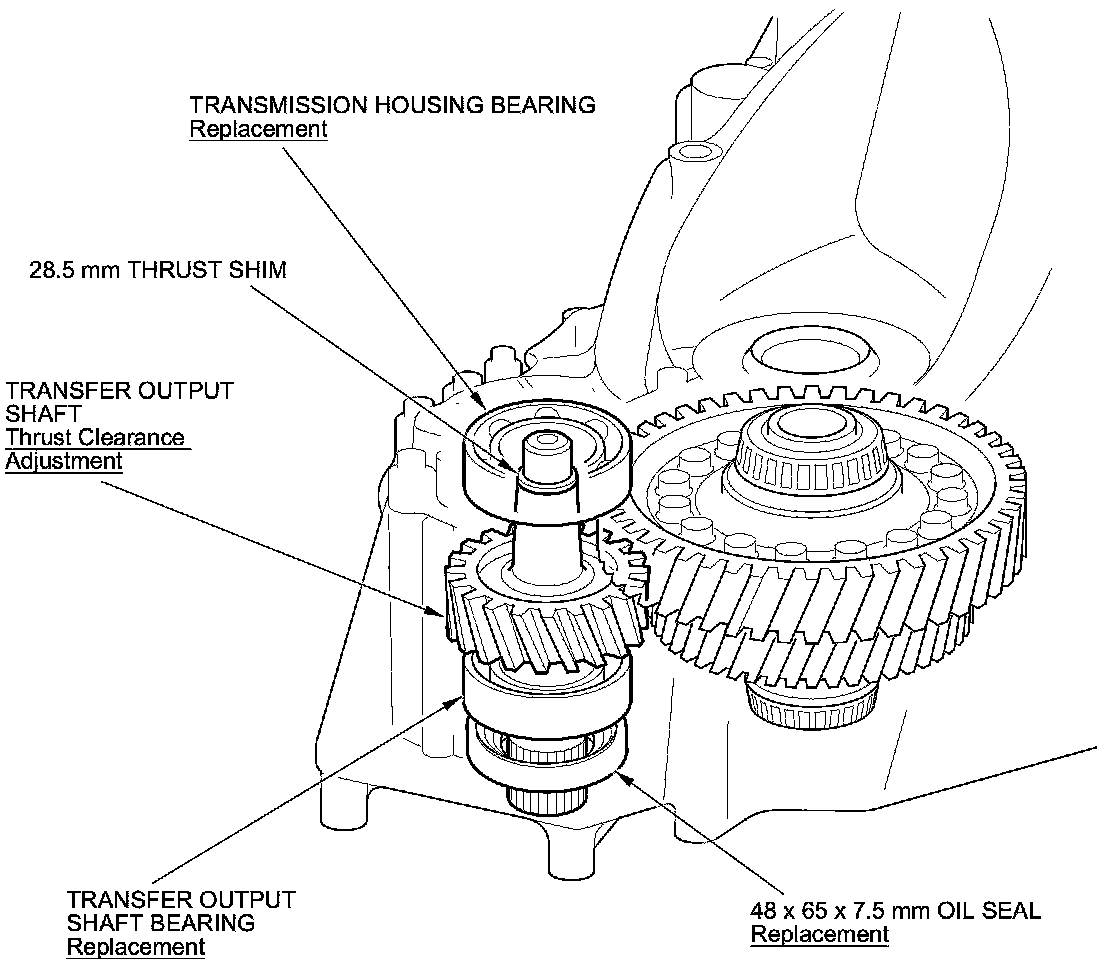 TRANSMISSION HOUSING BEARING
Replacement

28.5 mm THRUST SHIM

TRANSFER OUTPUT SHAFT
Thrust Clearance Adjustment

TRANSFER OUTPUT SHAFT BEARING
Replacement

48 x 65 x 7.5 mm OIL SEAL
Replacement