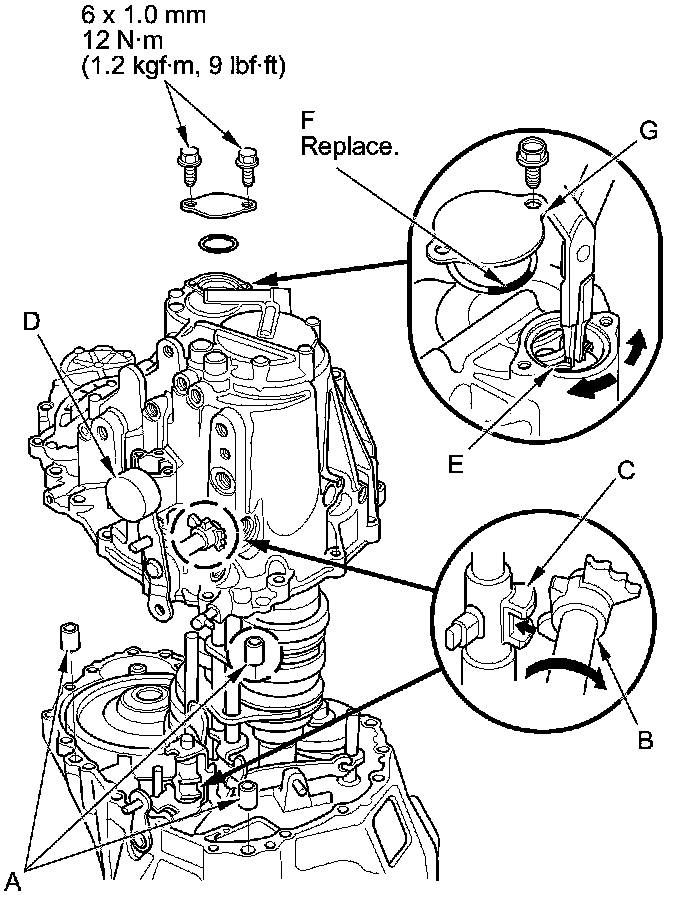 6 x 1.0 mm
12 N·m
(1.2 kgf·m, 9 lbf·ft)

F
Replace.

G

D

E

C

B

A