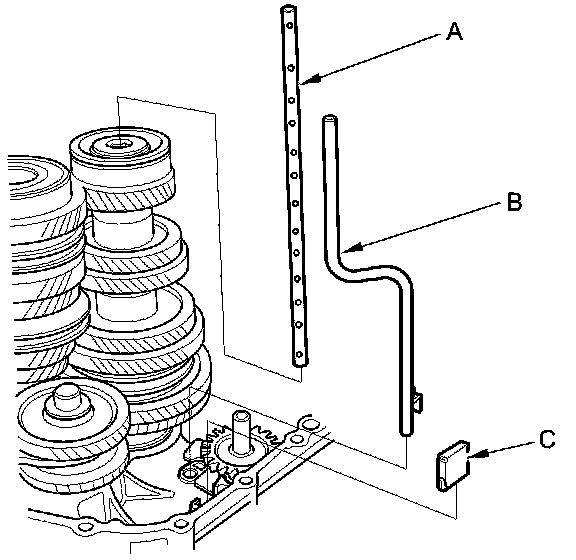 A

B

C