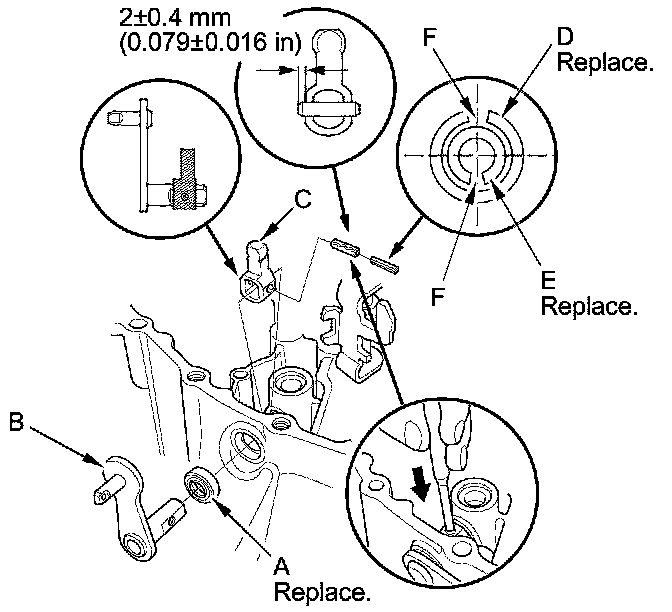 2±0.4 mm
(0.079±0.016 in)

F

D
Replace.

C

F

E
Replace.

B

A
Replace.