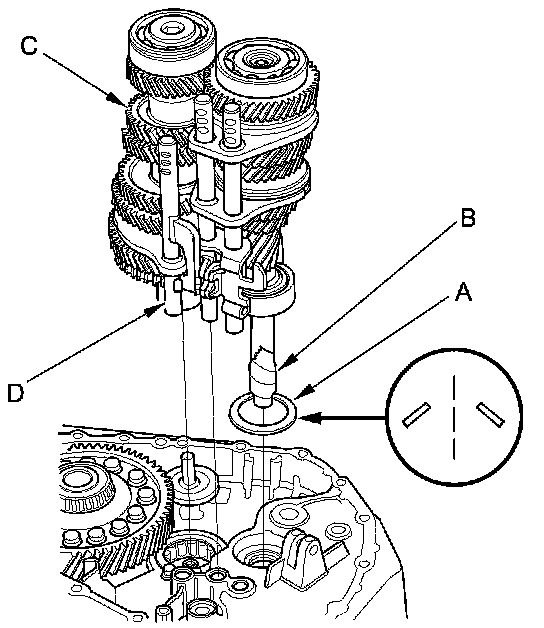 C
B
A
D