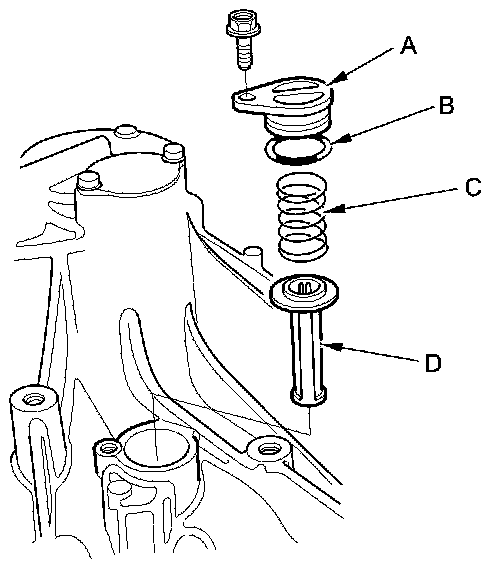 A
B
C
D