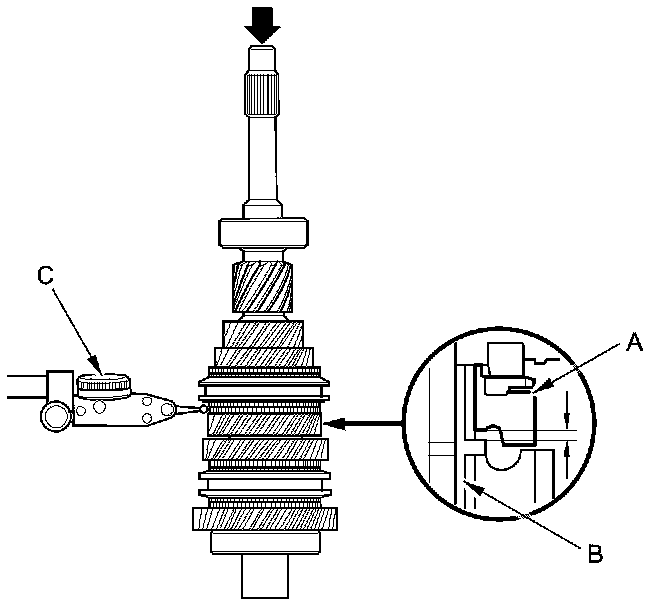 C
A
B