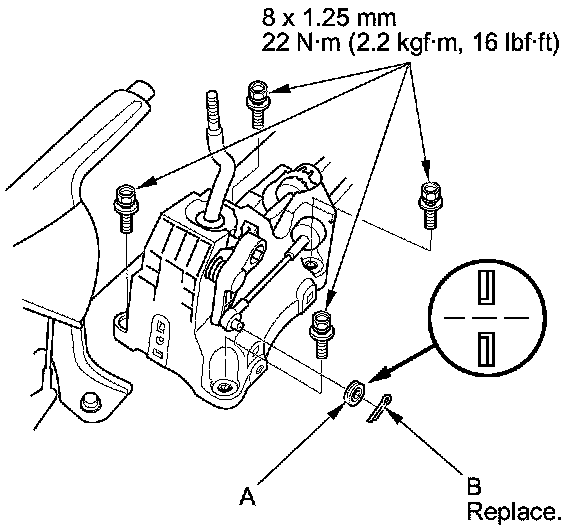 8 x 1.25 mm
22 N·m (2.2 kgf·m, 16 lbf·ft)

A

B
Replace.