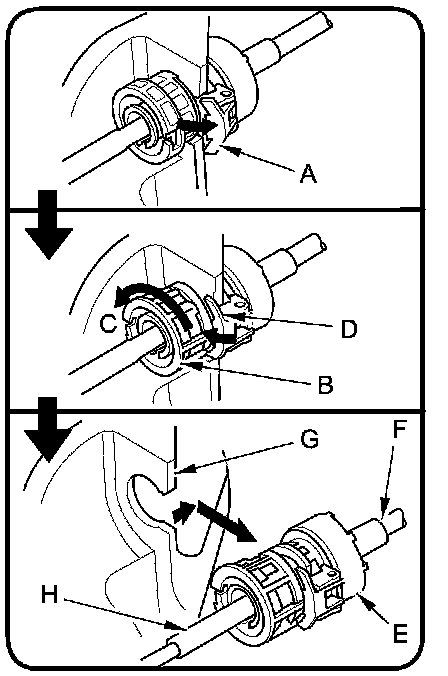 A

C
D
B

G
F
H
E